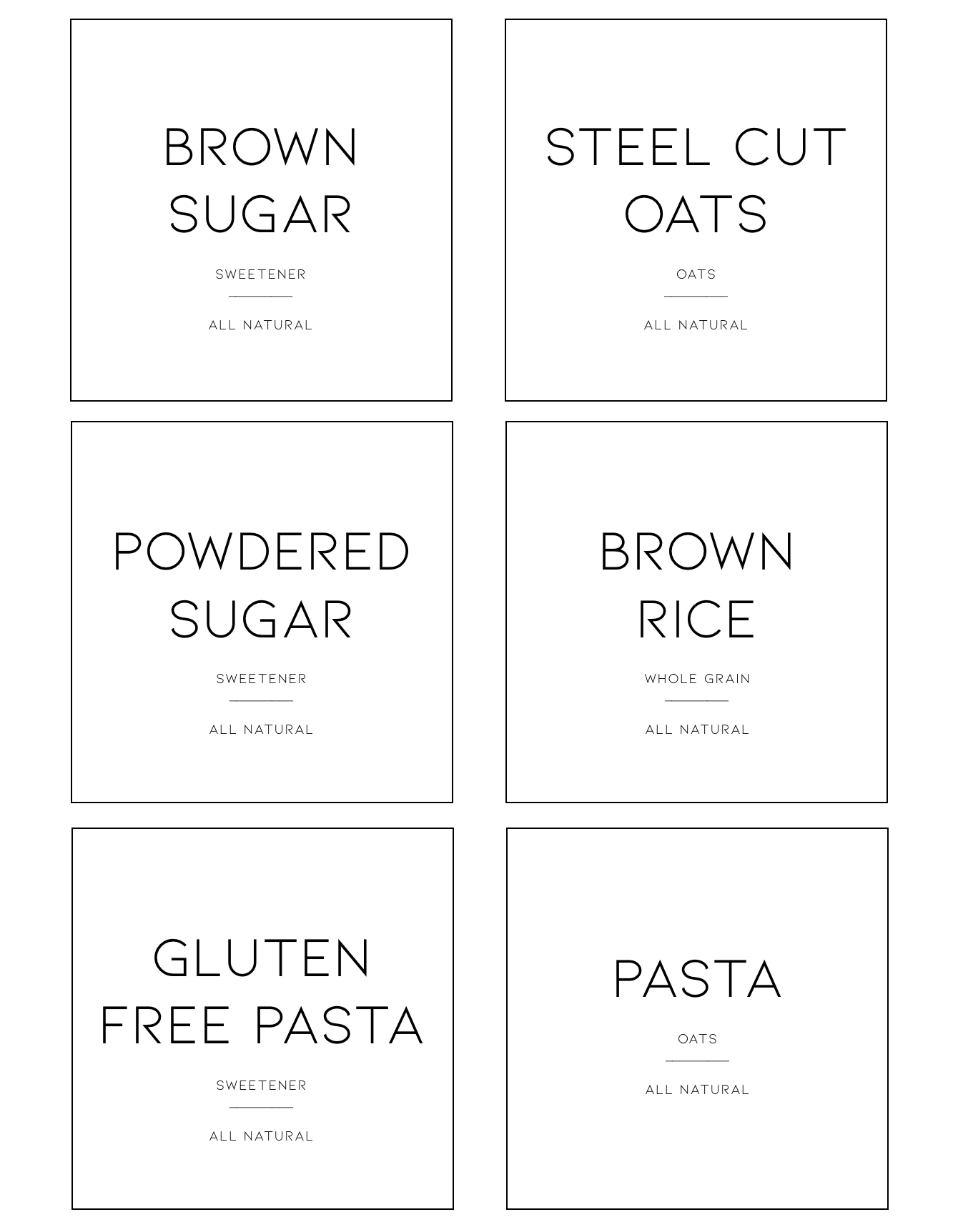 BROWN SUGAR

SWEETENER

ALL NATURAL

STEEL CUT OATS

OATS

ALL NATURAL

POWDERED SUGAR

SWEETENER

ALL NATURAL

BROWN RICE

WHOLE GRAIN

ALL NATURAL

GLUTEN FREE PASTA

SWEETENER

ALL NATURAL

PASTA

OATS

ALL NATURAL